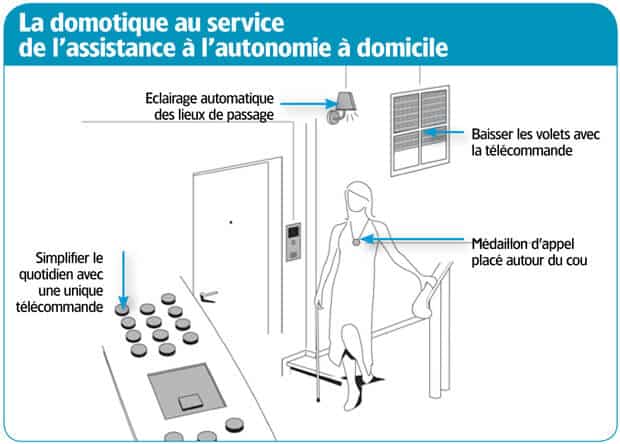 La domotique au service de l'assistance à l'autonomie à domicile

Eclairage automatique des lieux de passage

Baisser les volets avec la télécommande

Médaillon d'appel placé autour du cou

Simplifier le quotidien avec une unique télécommande