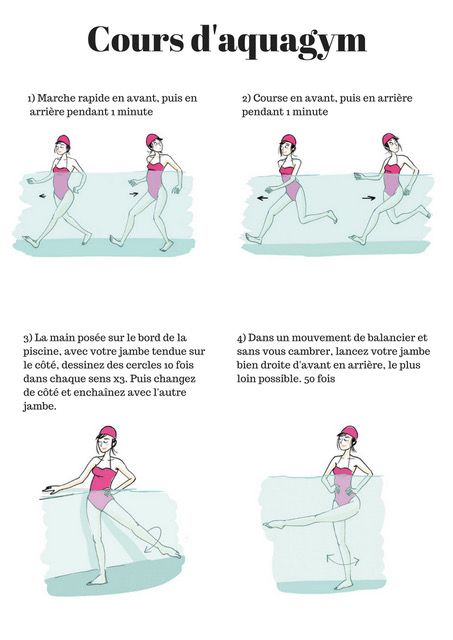 Cours d'aquagym

1) Marche rapide en avant, puis en arrière pendant 1 minute

2) Course en avant, puis en arrière pendant 1 minute

3) La main posée sur le bord de la piscine, avec votre jambe tendue sur le côté, dessinez des cercles 10 fois dans chaque sens x3. Puis changez de côté et enchaînez avec l'autre jambe.

4) Dans un mouvement de balancier et sans vous cambrer, lancez votre jambe bien droite d'avant en arrière, le plus loin possible. 50 fois